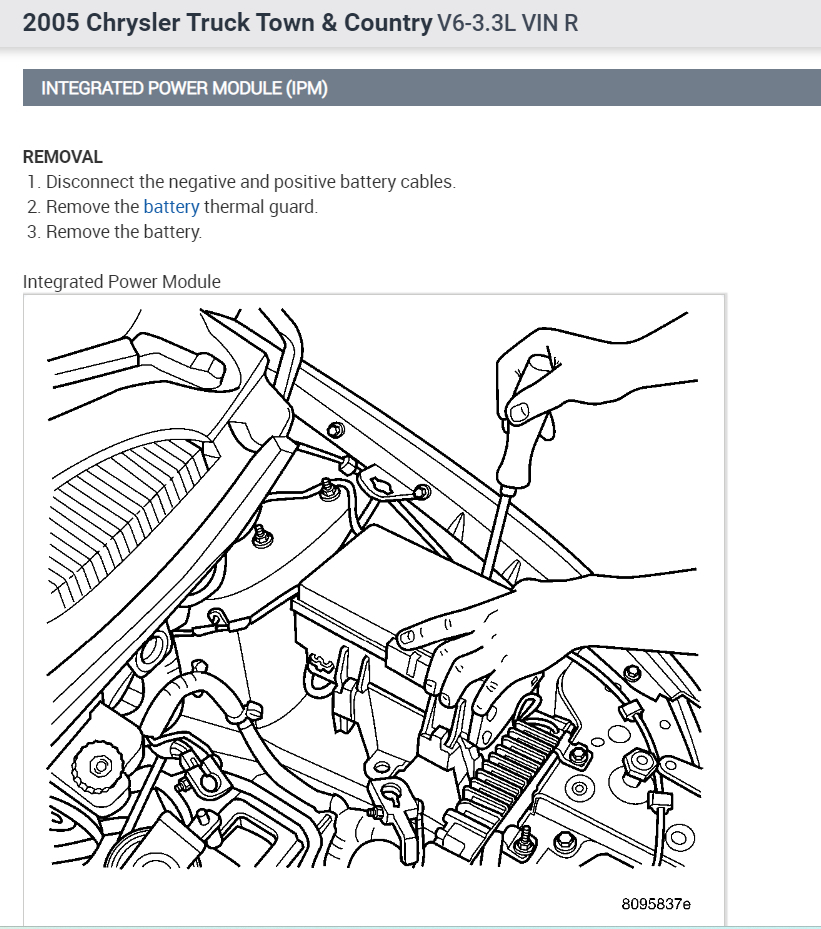 2005 Chrysler Truck Town & Country V6-3.3L VIN R

INTEGRATED POWER MODULE (IPM)

REMOVAL
1. Disconnect the negative and positive battery cables.
2. Remove the battery thermal guard.
3. Remove the battery.

Integrated Power Module

8095837e