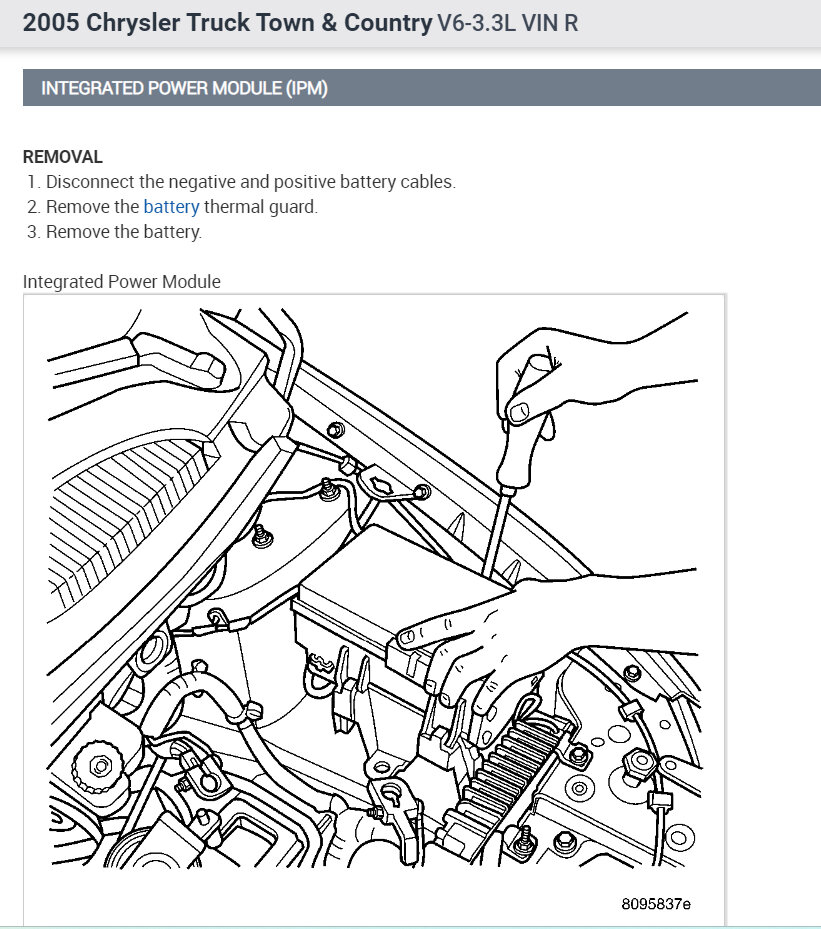 2005 Chrysler Truck Town & Country V6-3.3L VIN R

INTEGRATED POWER MODULE (IPM)

REMOVAL
1. Disconnect the negative and positive battery cables.
2. Remove the battery thermal guard.
3. Remove the battery.

Integrated Power Module

8095837e