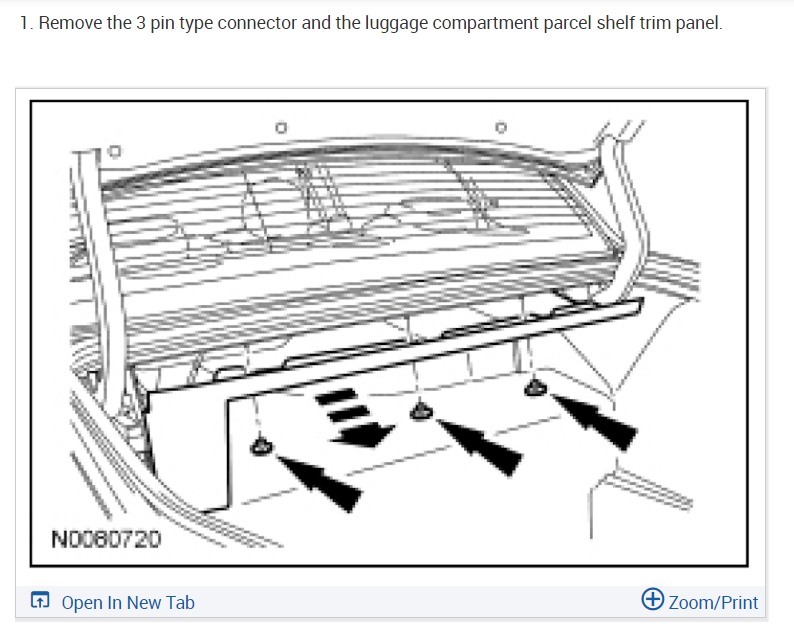 1. Remove the 3 pin type connector and the luggage compartment parcel shelf trim panel.

N0080720

Open In New Tab

Zoom/Print