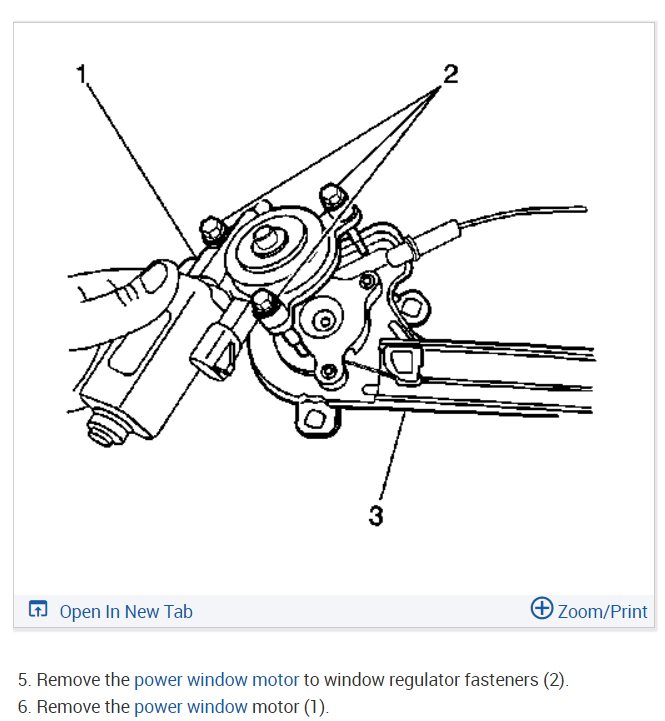 1
2
3

Open In New Tab
Zoom/Print

5. Remove the power window motor to window regulator fasteners (2).
6. Remove the power window motor (1).