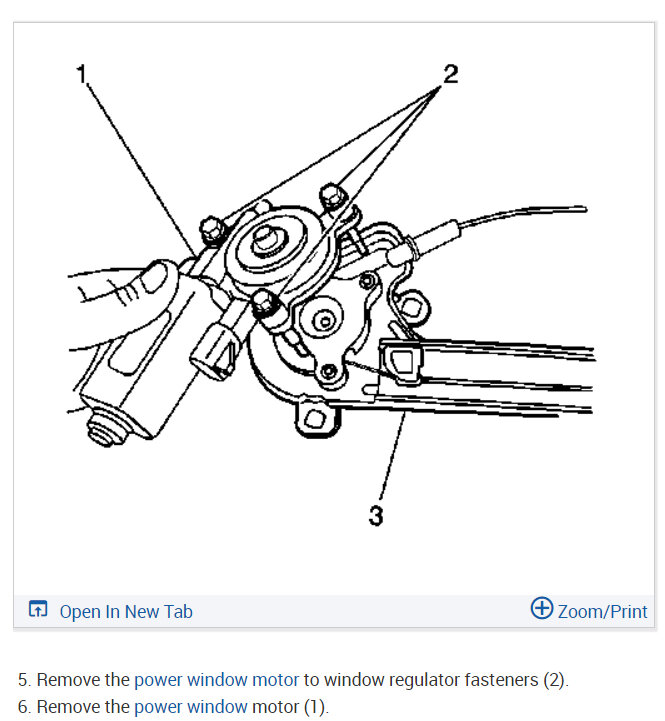 1
2
3

Open In New Tab
Zoom/Print

5. Remove the power window motor to window regulator fasteners (2).
6. Remove the power window motor (1).