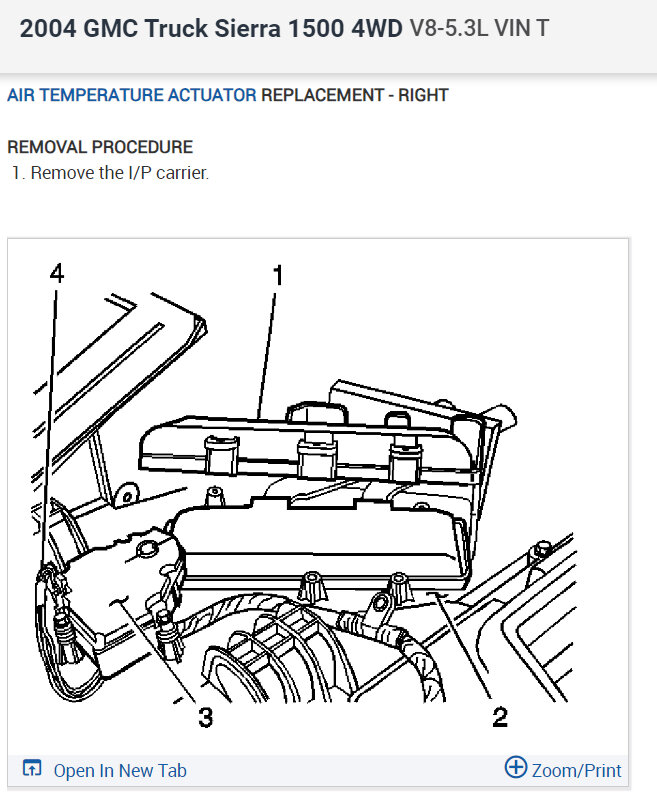 2004 GMC Truck Sierra 1500 4WD V8-5.3L VIN T

AIR TEMPERATURE ACTUATOR REPLACEMENT - RIGHT

REMOVAL PROCEDURE
1. Remove the I/P carrier.

4
1
3
2

Open In New Tab
Zoom/Print