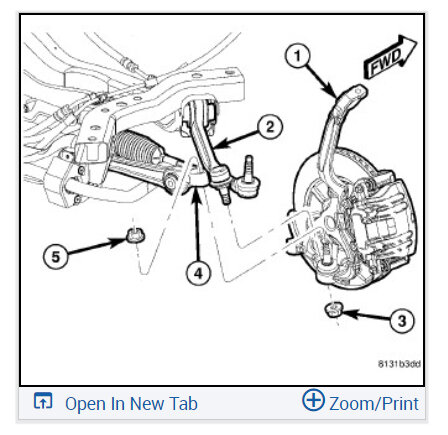 1
FWD
2
5
4
3
8131b3dd
Open In New Tab
Zoom/Print