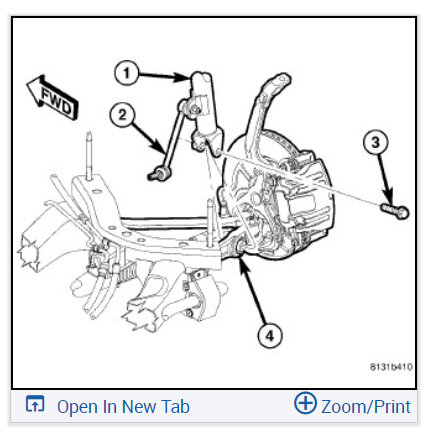 FWD
1
2
3
4
8131b410
Open In New Tab
Zoom/Print