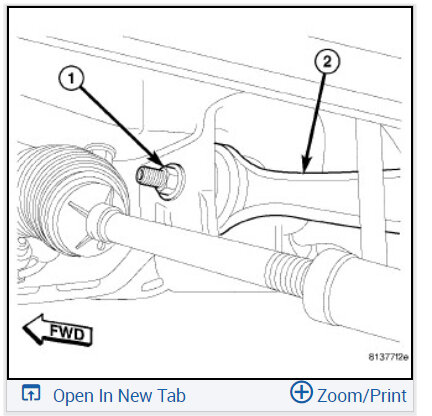 1

2

FWD

81377f2e

Open In New Tab

Zoom/Print