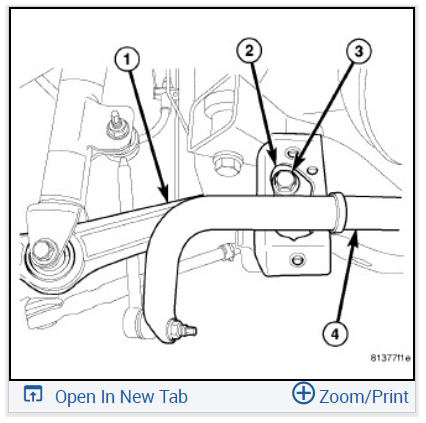 1
2
3
4
81377f1e

Open In New Tab
Zoom/Print