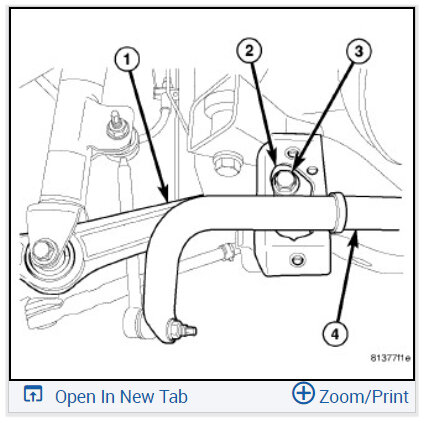 1
2
3
4
81377f1e
Open In New Tab
Zoom/Print