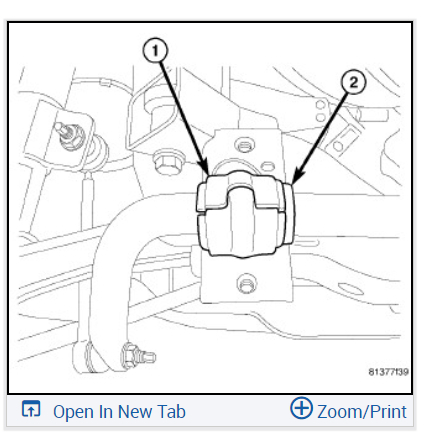 1
2
81377f39
Open In New Tab
Zoom/Print