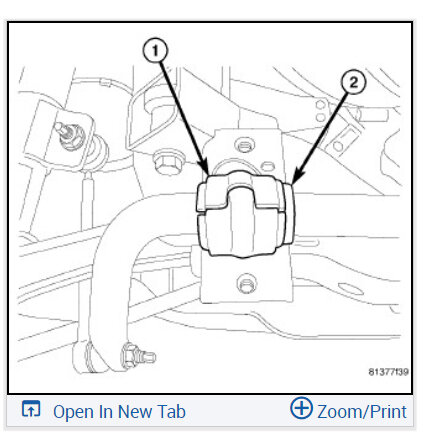 1
2
81377f39
Open In New Tab
Zoom/Print