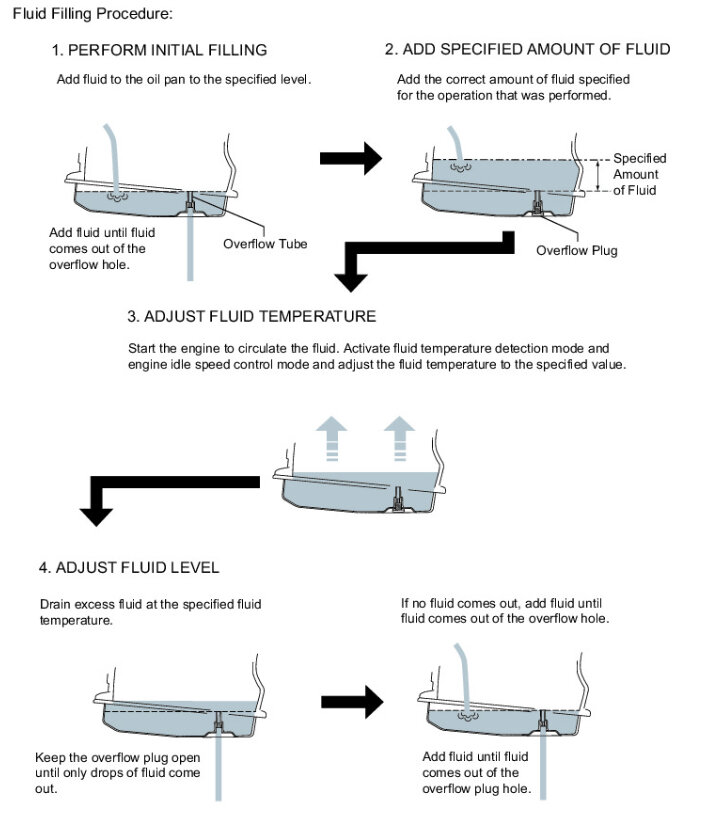 Fluid Filling Procedure:

1. PERFORM INITIAL FILLING

Add fluid to the oil pan to the specified level.

Add fluid until fluid comes out of the overflow hole.

Overflow Tube

2. ADD SPECIFIED AMOUNT OF FLUID

Add the correct amount of fluid specified for the operation that was performed.

Specified Amount of Fluid

Overflow Plug

3. ADJUST FLUID TEMPERATURE

Start the engine to circulate the fluid. Activate fluid temperature detection mode and engine idle speed control mode and adjust the fluid temperature to the specified value.

4. ADJUST FLUID LEVEL

Drain excess fluid at the specified fluid temperature.

Keep the overflow plug open until only drops of fluid come out.

If no fluid comes out, add fluid until fluid comes out of the overflow hole.

Add fluid until fluid comes out of the overflow plug hole.