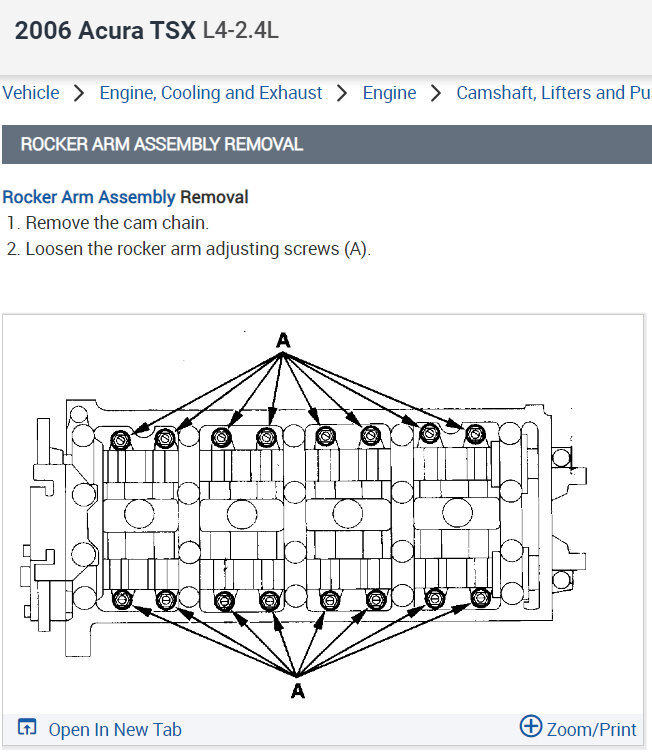 2006 Acura TSX L4-2.4L

Vehicle > Engine, Cooling and Exhaust > Engine > Camshaft, Lifters and Pu

ROCKER ARM ASSEMBLY REMOVAL

Rocker Arm Assembly Removal
1. Remove the cam chain.
2. Loosen the rocker arm adjusting screws (A).

A

A

Open In New Tab

Zoom/Print