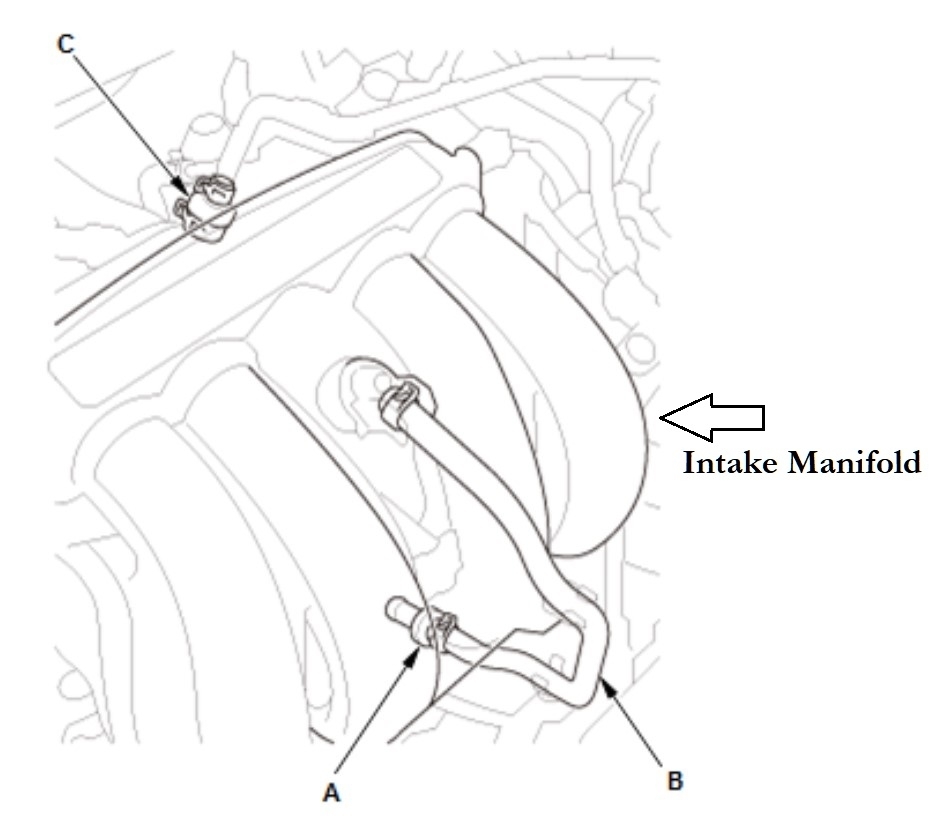 C

Intake Manifold

A

B