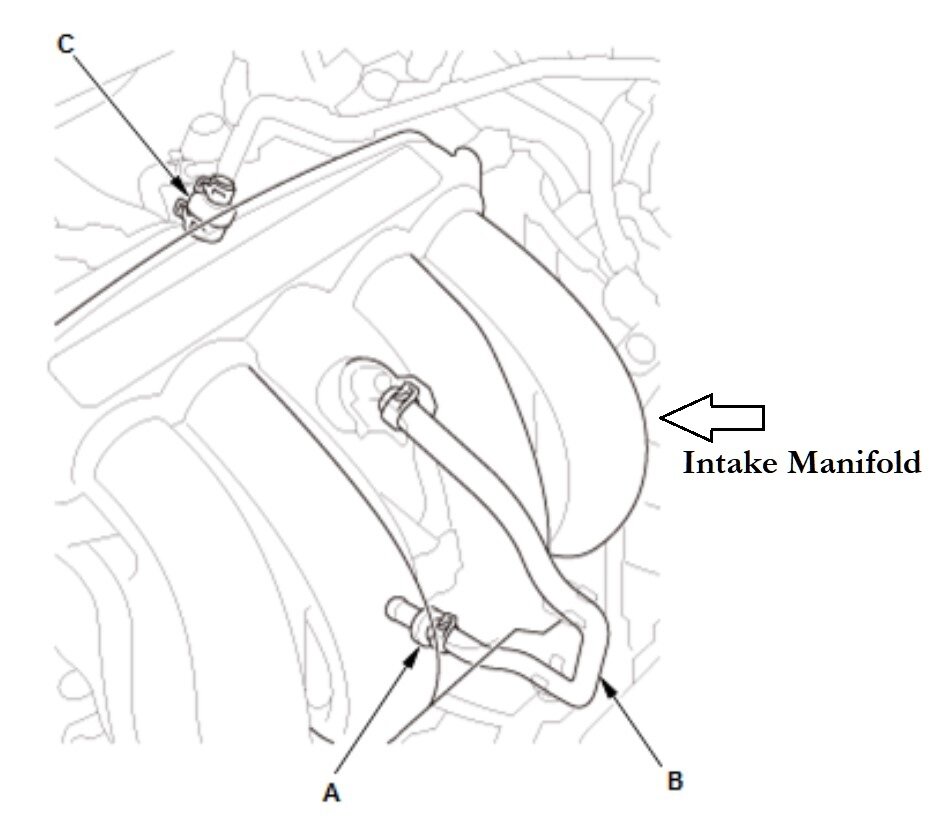 C

Intake Manifold

A

B