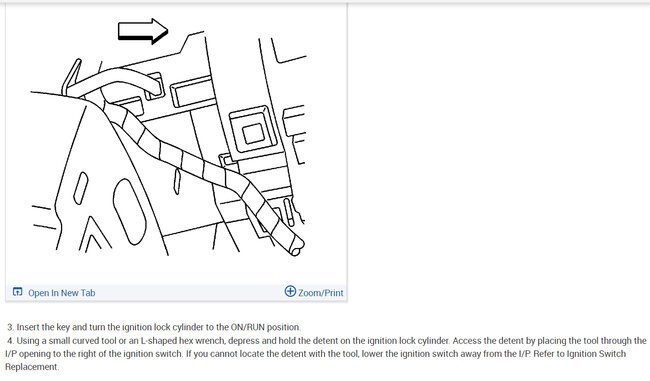 Open In New Tab

Zoom/Print

3. Insert the key and turn the ignition lock cylinder to the ON/RUN position.

4. Using a small curved tool or an L-shaped hex wrench, depress and hold the detent on the ignition lock cylinder. Access the detent by placing the tool through the I/P opening to the right of the ignition switch. If you cannot locate the detent with the tool, lower the ignition switch away from the I/P. Refer to Ignition Switch Replacement.