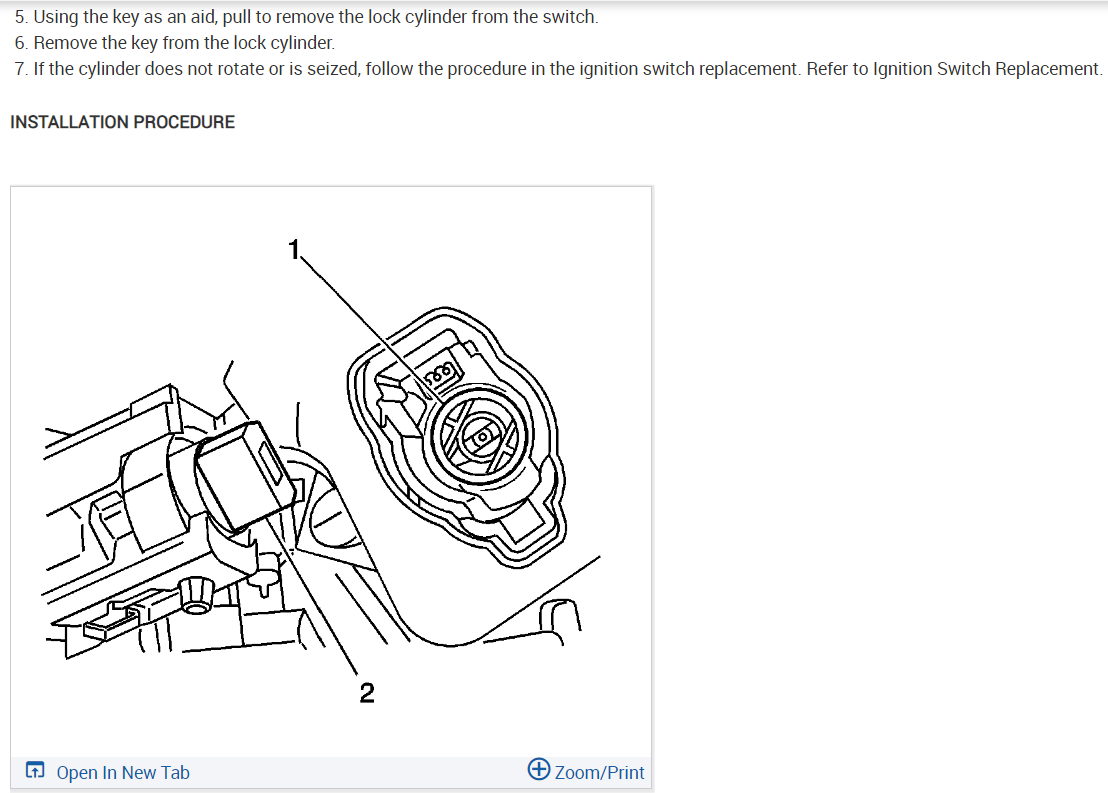 5. Using the key as an aid, pull to remove the lock cylinder from the switch.
6. Remove the key from the lock cylinder.
7. If the cylinder does not rotate or is seized, follow the procedure in the ignition switch replacement. Refer to Ignition Switch Replacement.

INSTALLATION PROCEDURE

1

2

Open In New Tab

Zoom/Print