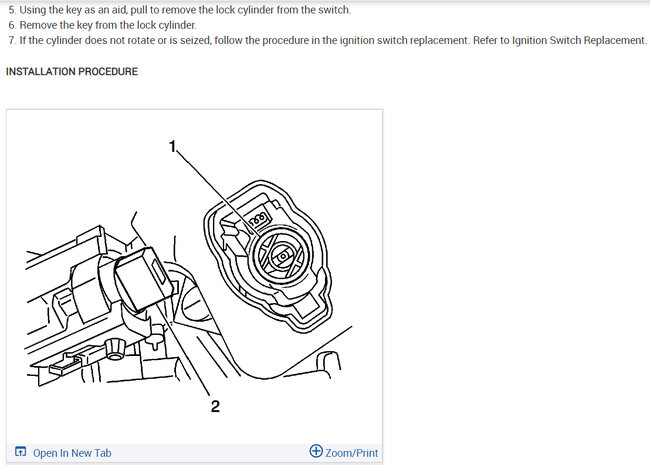 5. Using the key as an aid, pull to remove the lock cylinder from the switch.
6. Remove the key from the lock cylinder.
7. If the cylinder does not rotate or is seized, follow the procedure in the ignition switch replacement. Refer to Ignition Switch Replacement.

INSTALLATION PROCEDURE

1

2

Open In New Tab

Zoom/Print