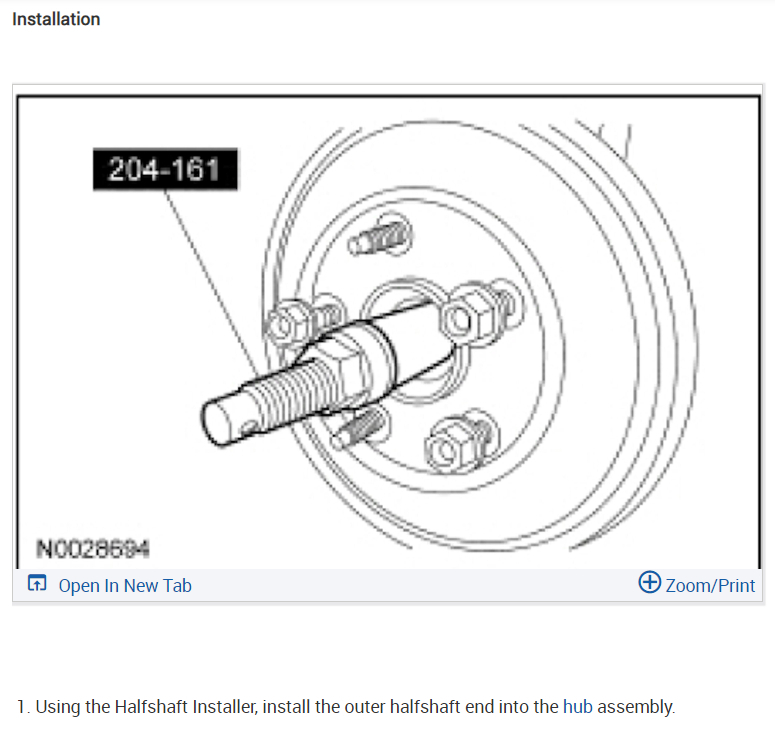 Installation

204-161

N0028694

Open In New Tab

Zoom/Print

1. Using the Halfshaft Installer, install the outer halfshaft end into the hub assembly.