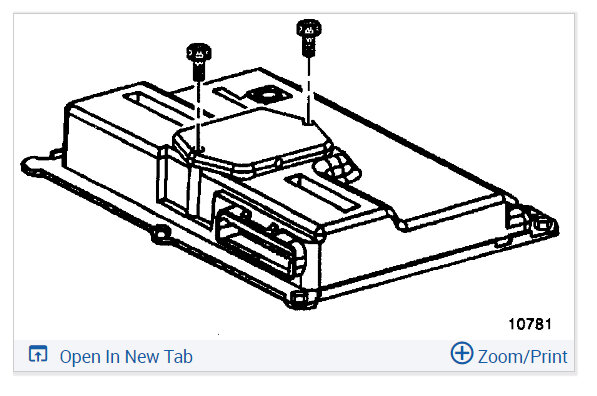 10781

Open In New Tab

Zoom/Print