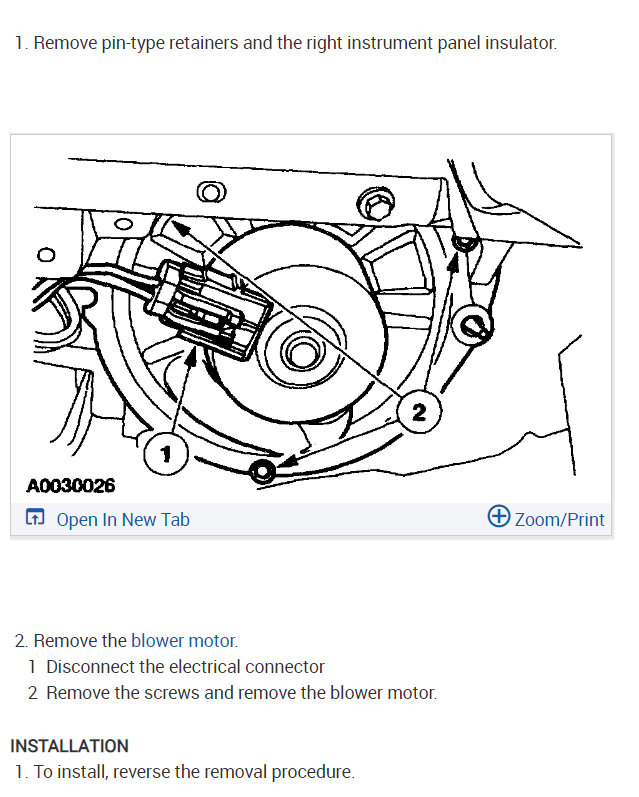 1. Remove pin-type retainers and the right instrument panel insulator.

2

1

A0030026

Open In New Tab

Zoom/Print

2. Remove the blower motor.
1 Disconnect the electrical connector
2 Remove the screws and remove the blower motor.

INSTALLATION
1. To install, reverse the removal procedure.