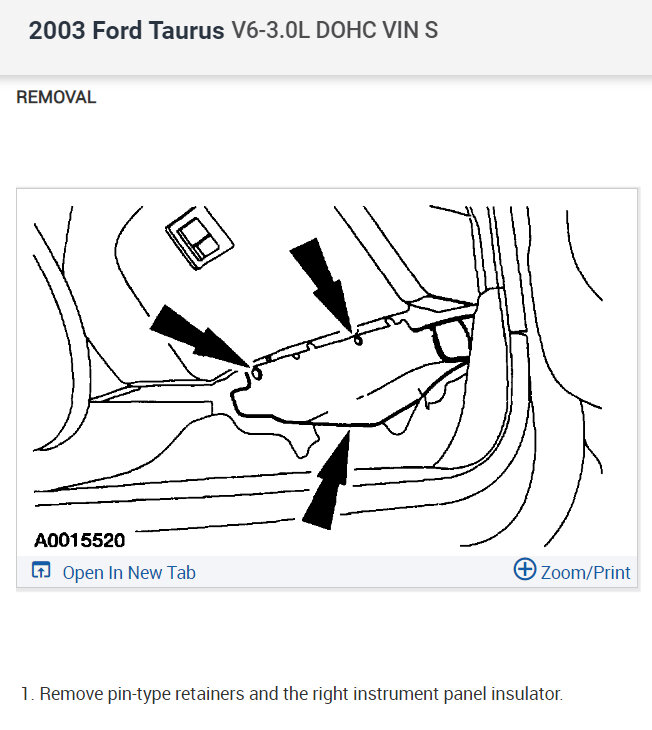 2003 Ford Taurus V6-3.0L DOHC VIN S

REMOVAL

A0015520

Open In New Tab

Zoom/Print

1. Remove pin-type retainers and the right instrument panel insulator.