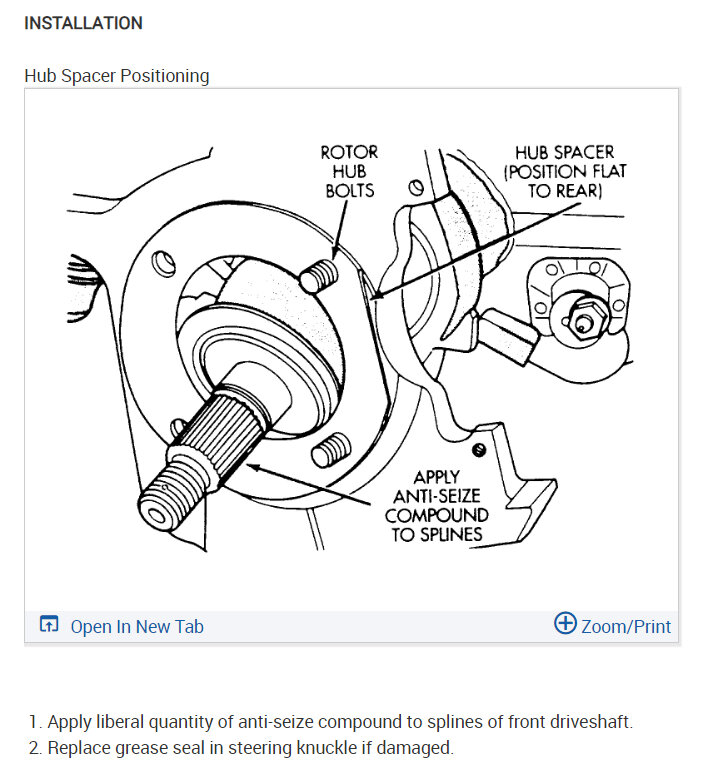 INSTALLATION

Hub Spacer Positioning

ROTOR HUB BOLTS

HUB SPACER (POSITION FLAT TO REAR)

APPLY ANTI-SEIZE COMPOUND TO SPLINES

Open In New Tab

Zoom/Print

1. Apply liberal quantity of anti-seize compound to splines of front driveshaft.
2. Replace grease seal in steering knuckle if damaged.