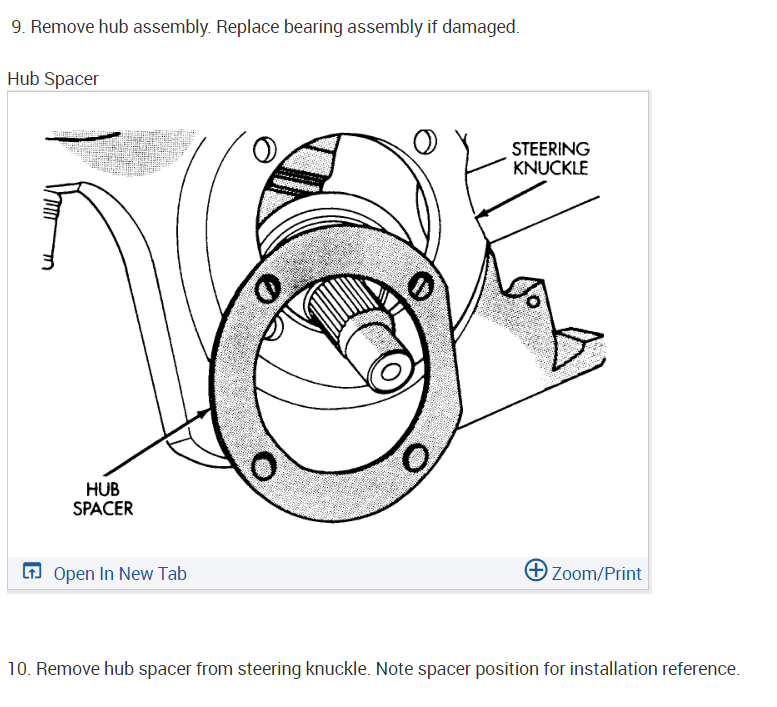 9. Remove hub assembly. Replace bearing assembly if damaged.

Hub Spacer

STEERING KNUCKLE

HUB SPACER

Open In New Tab

Zoom/Print

10. Remove hub spacer from steering knuckle. Note spacer position for installation reference.