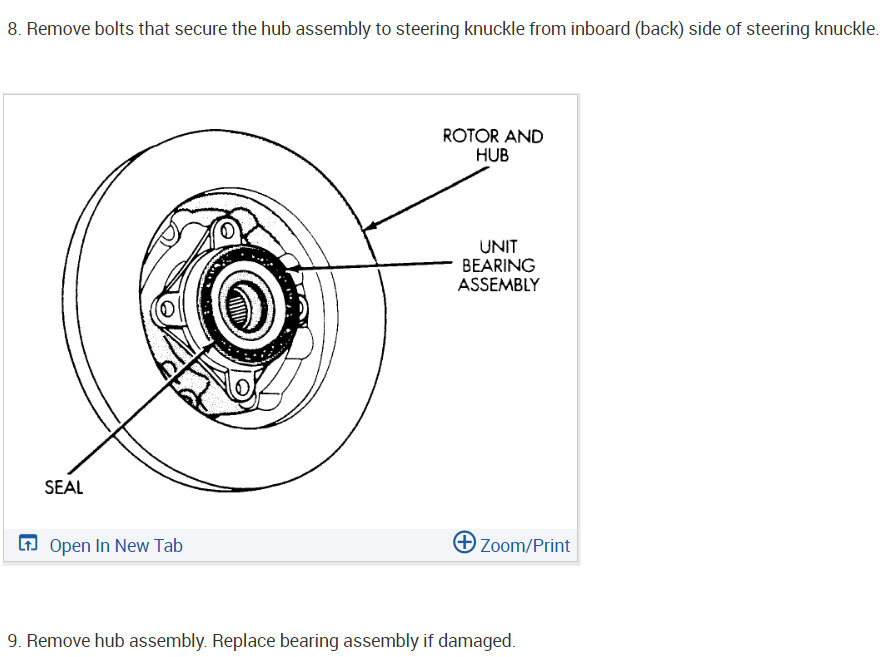 8. Remove bolts that secure the hub assembly to steering knuckle from inboard (back) side of steering knuckle.

ROTOR AND HUB

UNIT BEARING ASSEMBLY

SEAL

Open In New Tab

Zoom/Print

9. Remove hub assembly. Replace bearing assembly if damaged.