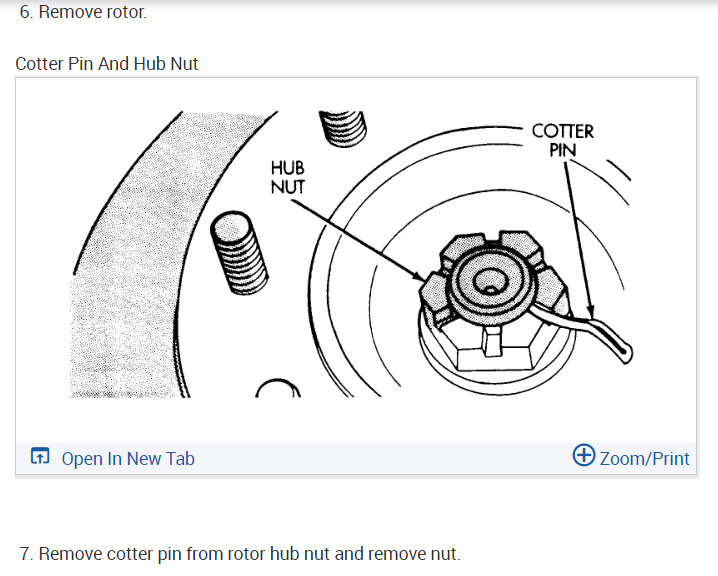 6. Remove rotor.

Cotter Pin And Hub Nut

HUB NUT

COTTER PIN

Open In New Tab

Zoom/Print

7. Remove cotter pin from rotor hub nut and remove nut.