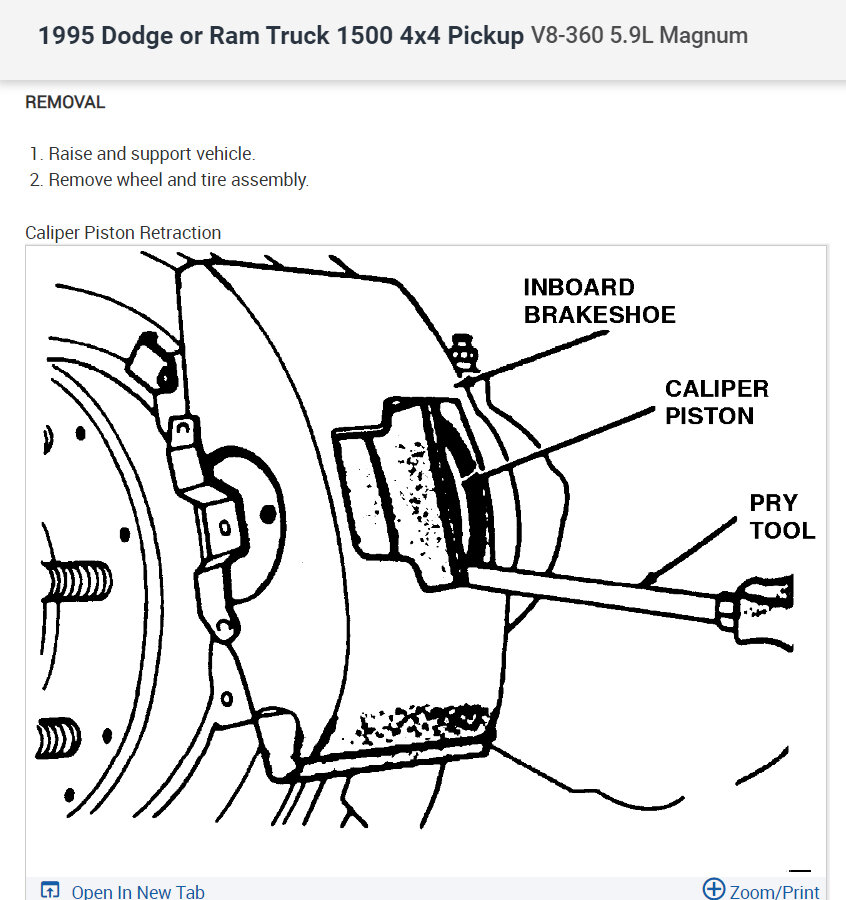 1995 Dodge or Ram Truck 1500 4x4 Pickup V8-360 5.9L Magnum

REMOVAL

1. Raise and support vehicle.
2. Remove wheel and tire assembly.

Caliper Piston Retraction

INBOARD BRAKESHOE

CALIPER PISTON

PRY TOOL

Open In New Tab

Zoom/Print