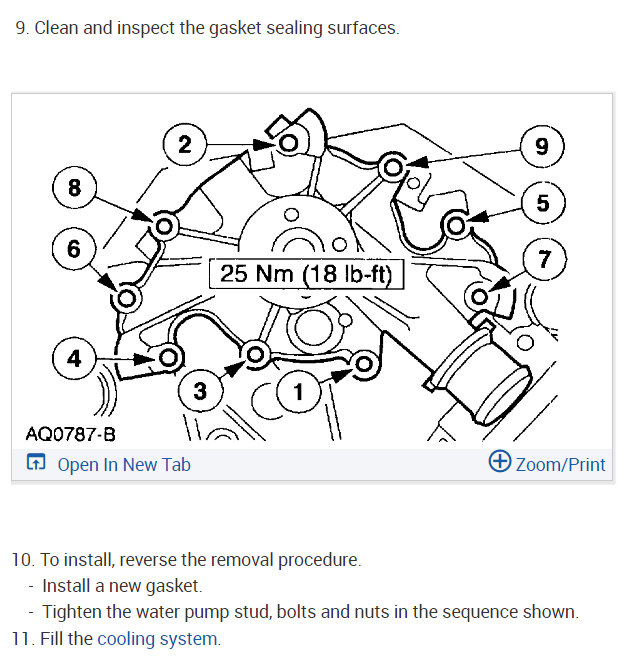 9. Clean and inspect the gasket sealing surfaces.

2
9
8
5
6
7
25 Nm (18 lb-ft)
4
3
1
AQ0787-B

Open In New Tab
Zoom/Print

10. To install, reverse the removal procedure.
- Install a new gasket.
- Tighten the water pump stud, bolts and nuts in the sequence shown.
11. Fill the cooling system.