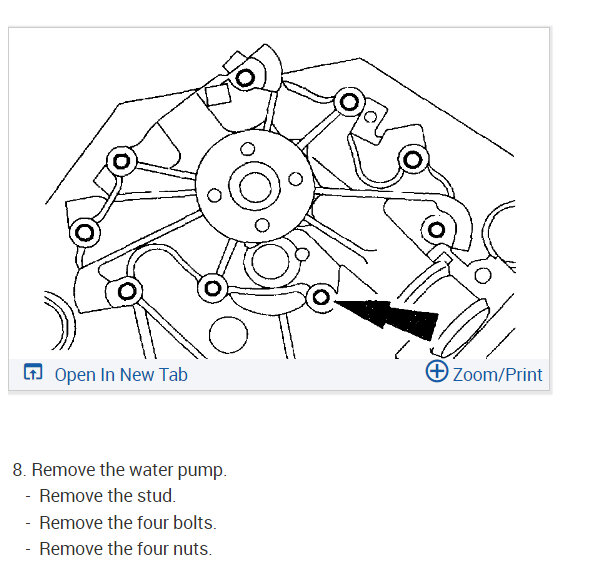 Open In New Tab

Zoom/Print

8. Remove the water pump.
- Remove the stud.
- Remove the four bolts.
- Remove the four nuts.