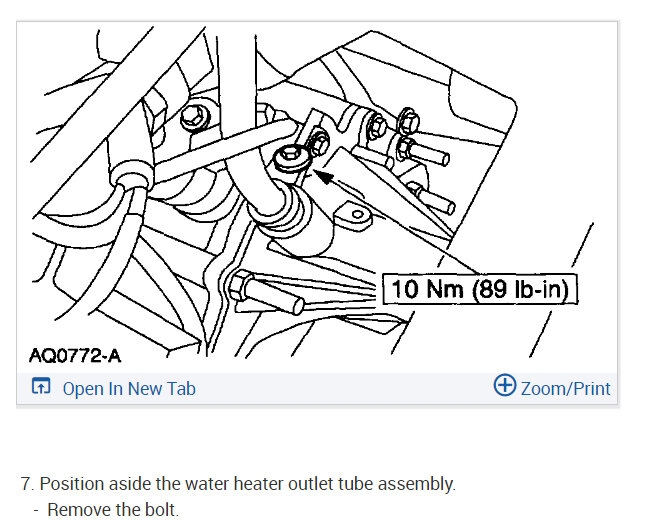 10 Nm (89 lb-in)

AQ0772-A

Open In New Tab

Zoom/Print

7. Position aside the water heater outlet tube assembly.
- Remove the bolt.