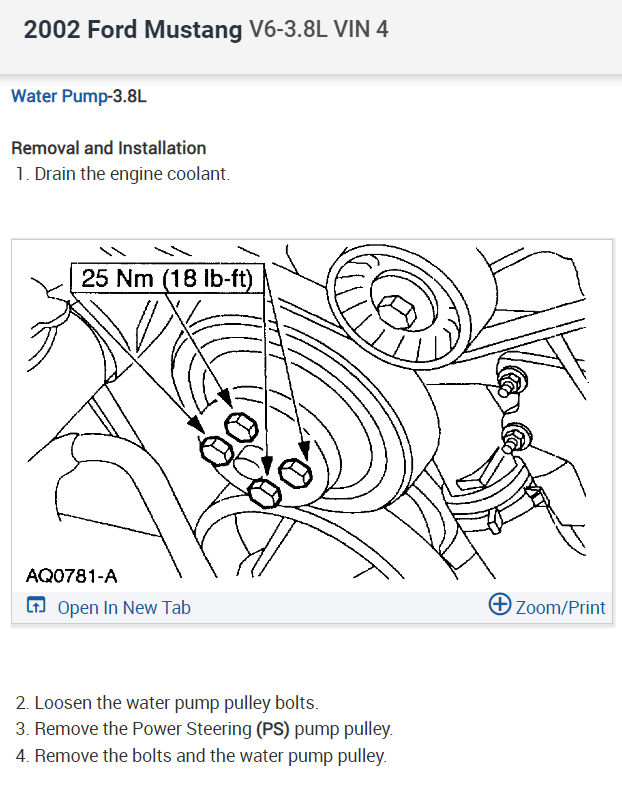 2002 Ford Mustang V6-3.8L VIN 4

Water Pump-3.8L

Removal and Installation
1. Drain the engine coolant.

25 Nm (18 lb-ft)

AQ0781-A

Open In New Tab
Zoom/Print

2. Loosen the water pump pulley bolts.
3. Remove the Power Steering (PS) pump pulley.
4. Remove the bolts and the water pump pulley.