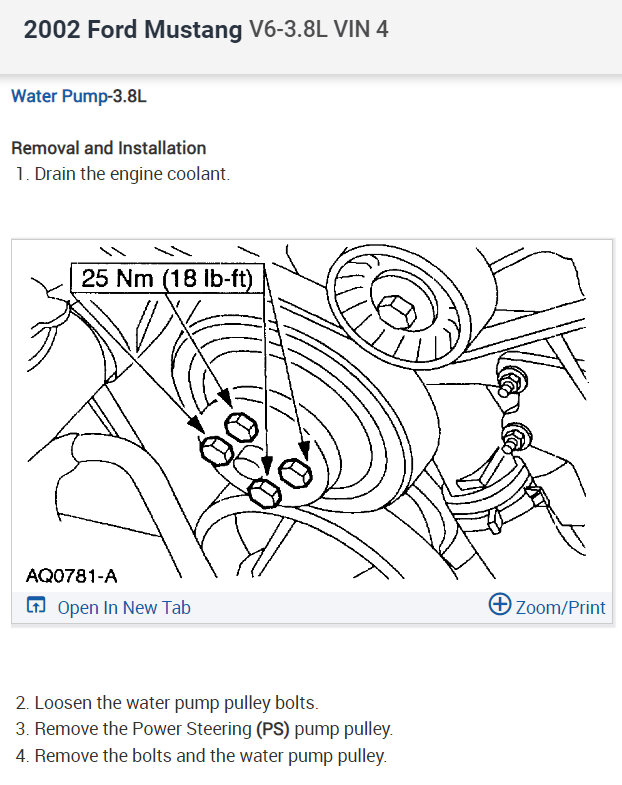 2002 Ford Mustang V6-3.8L VIN 4

Water Pump-3.8L

Removal and Installation
1. Drain the engine coolant.

25 Nm (18 lb-ft)

AQ0781-A

Open In New Tab

Zoom/Print

2. Loosen the water pump pulley bolts.
3. Remove the Power Steering (PS) pump pulley.
4. Remove the bolts and the water pump pulley.