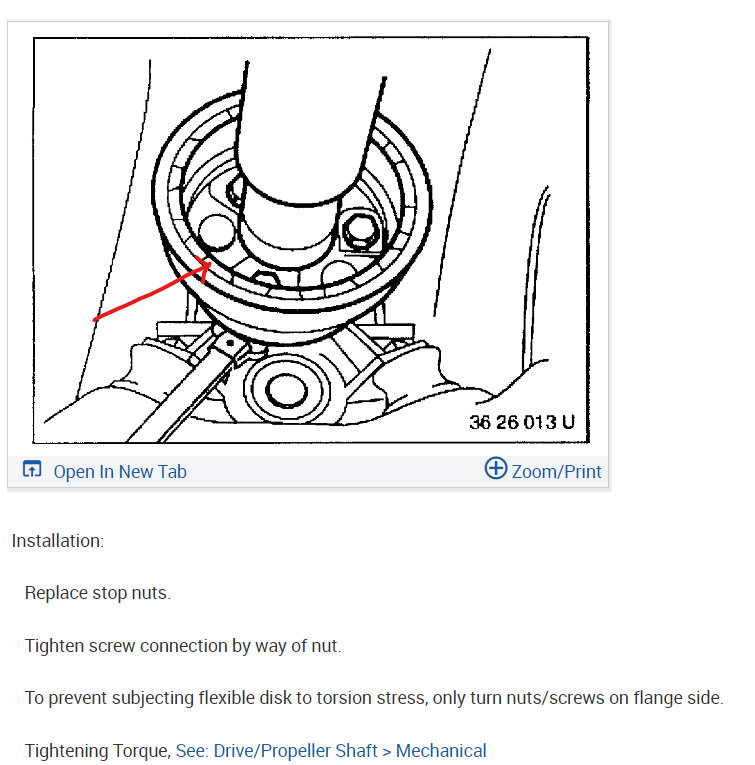 36 26 013 U

Open In New Tab

Zoom/Print

Installation:

Replace stop nuts.

Tighten screw connection by way of nut.

To prevent subjecting flexible disk to torsion stress, only turn nuts/screws on flange side.

Tightening Torque, See: Drive/Propeller Shaft > Mechanical