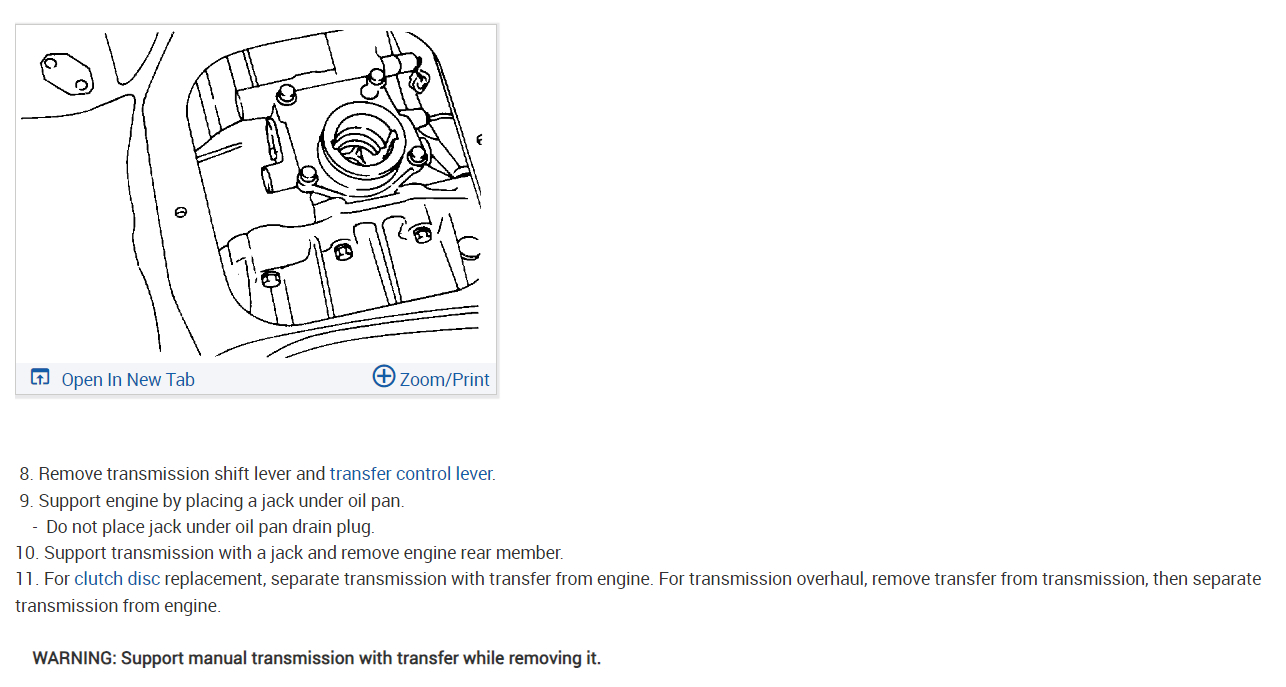 Open In New Tab
Zoom/Print

8. Remove transmission shift lever and transfer control lever.
9. Support engine by placing a jack under oil pan.
- Do not place jack under oil pan drain plug.
10. Support transmission with a jack and remove engine rear member.
11. For clutch disc replacement, separate transmission with transfer from engine. For transmission overhaul, remove transfer from transmission, then separate transmission from engine.

WARNING: Support manual transmission with transfer while removing it.