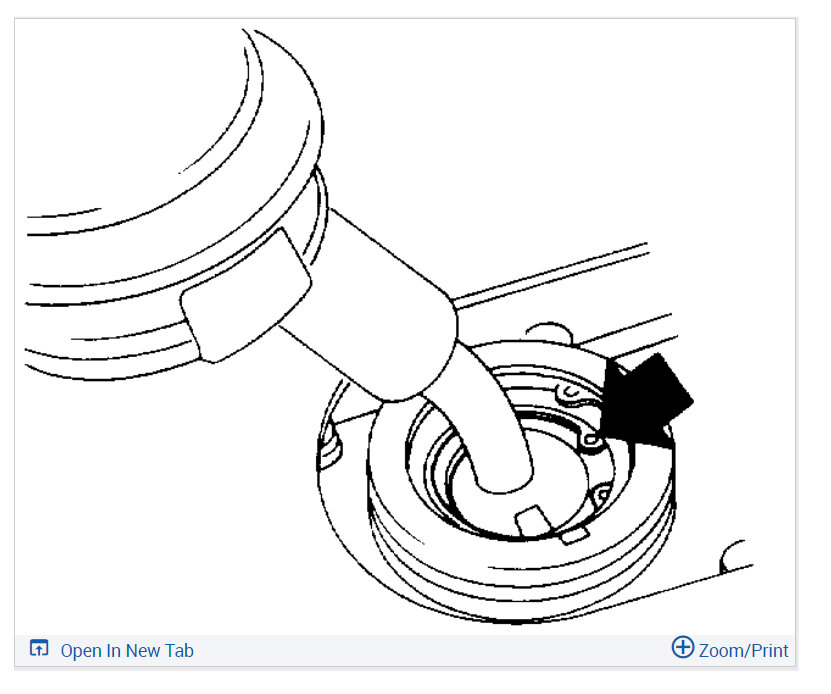 Open In New Tab

Zoom/Print