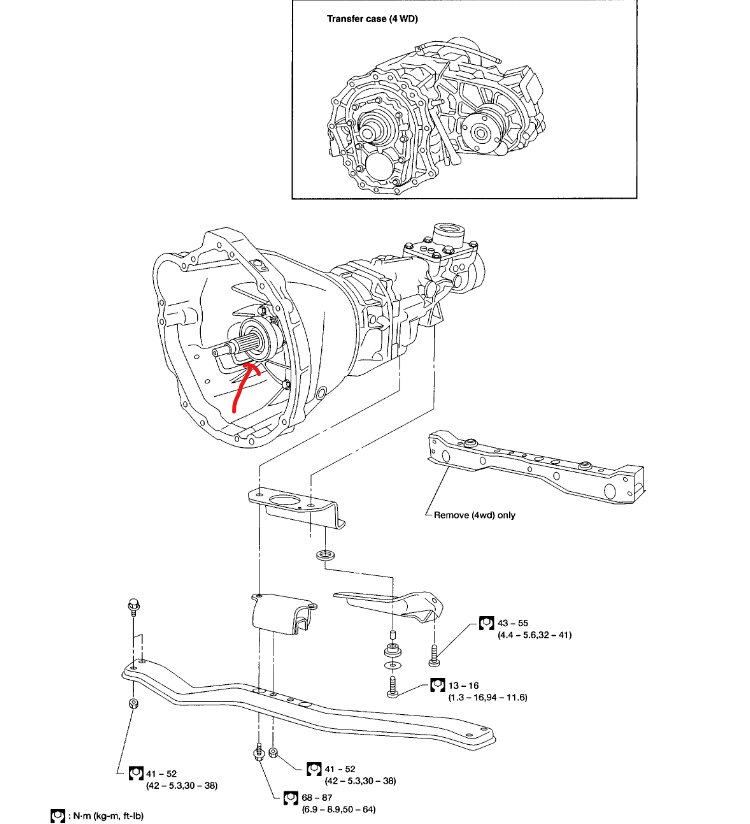 Transfer case (4 WD)

Remove (4wd) only

43 – 55
(4.4 – 5.6,32 – 41)

13 – 16
(1.3 – 16,94 – 11.6)

41 – 52
(42 – 5.3,30 – 38)

41 – 52
(42 – 5.3,30 – 38)

68 – 87
(6.9 – 8.9,50 – 64)

: N·m (kg-m, ft-lb)