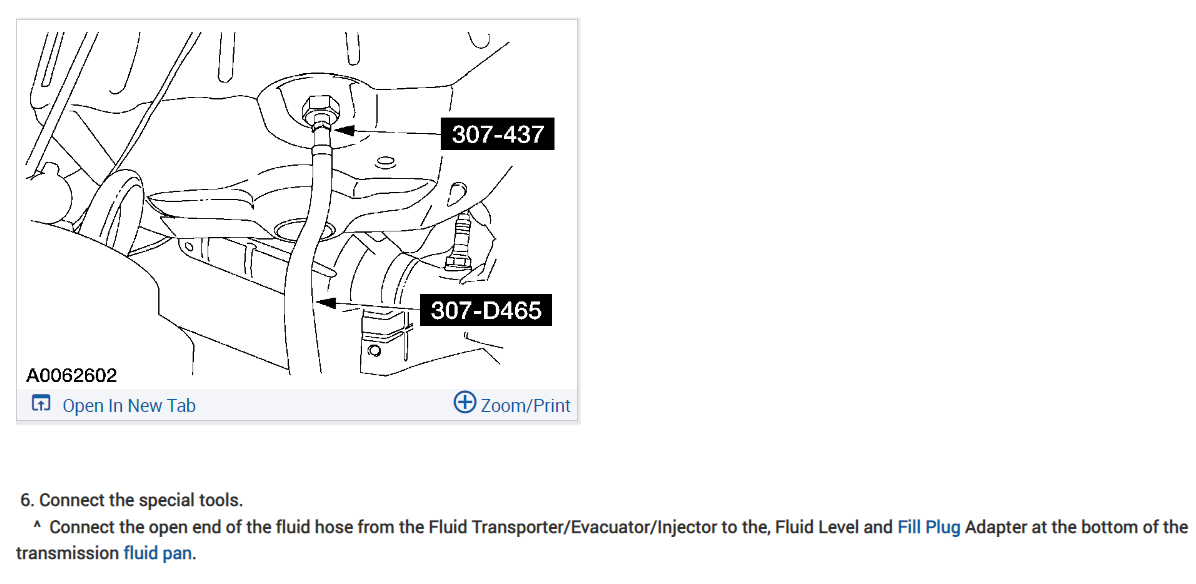 307-437

307-D465

A0062602

Open In New Tab

Zoom/Print

6. Connect the special tools.

^ Connect the open end of the fluid hose from the Fluid Transporter/Evacuator/Injector to the, Fluid Level and Fill Plug Adapter at the bottom of the transmission fluid pan.