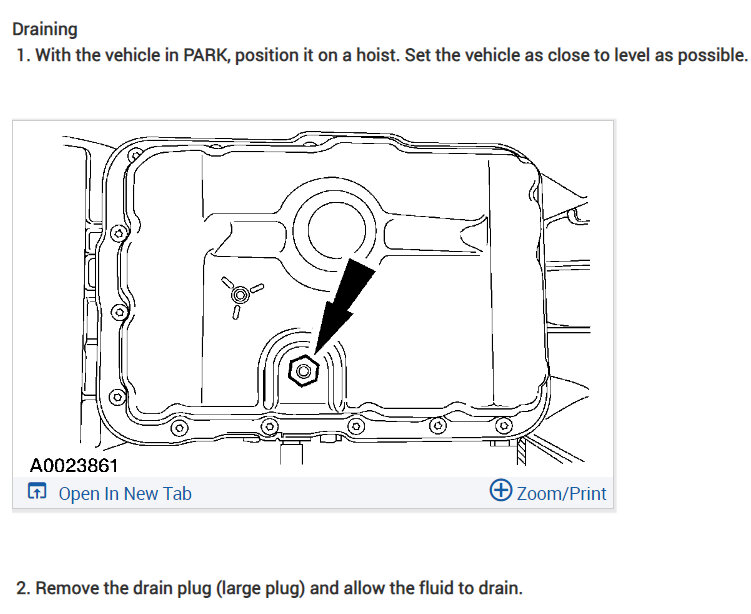 Draining
1. With the vehicle in PARK, position it on a hoist. Set the vehicle as close to level as possible.

A0023861
Open In New Tab
Zoom/Print

2. Remove the drain plug (large plug) and allow the fluid to drain.