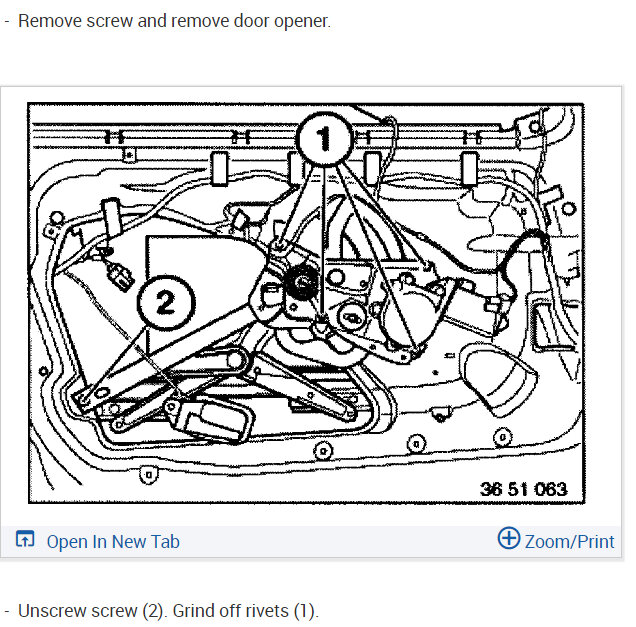 - Remove screw and remove door opener.

1

2

36 51 063

Open In New Tab

Zoom/Print

- Unscrew screw (2). Grind off rivets (1).