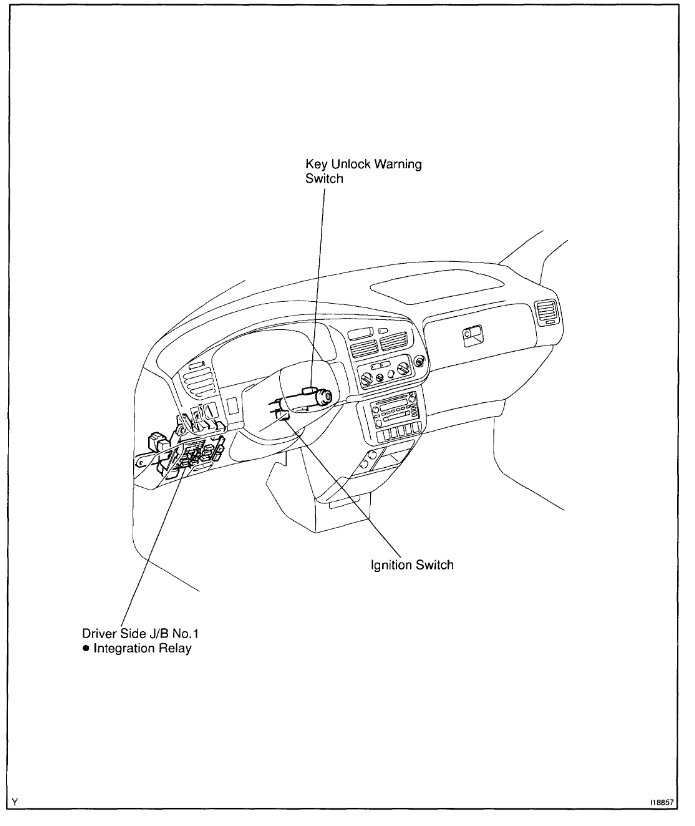 Key Unlock Warning Switch

Ignition Switch

Driver Side J/B No.1
● Integration Relay

Y

I18857