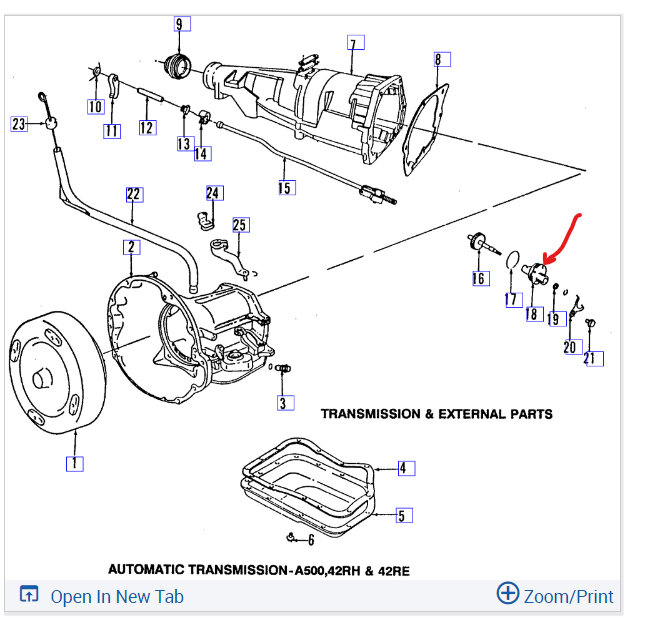 9
7
8
10
11
12
13
14
23
15
22
24
25
2
16
17
18
19
20
21
3
TRANSMISSION & EXTERNAL PARTS
1
4
5
6
AUTOMATIC TRANSMISSION-A500,42RH & 42RE
Open In New Tab
Zoom/Print