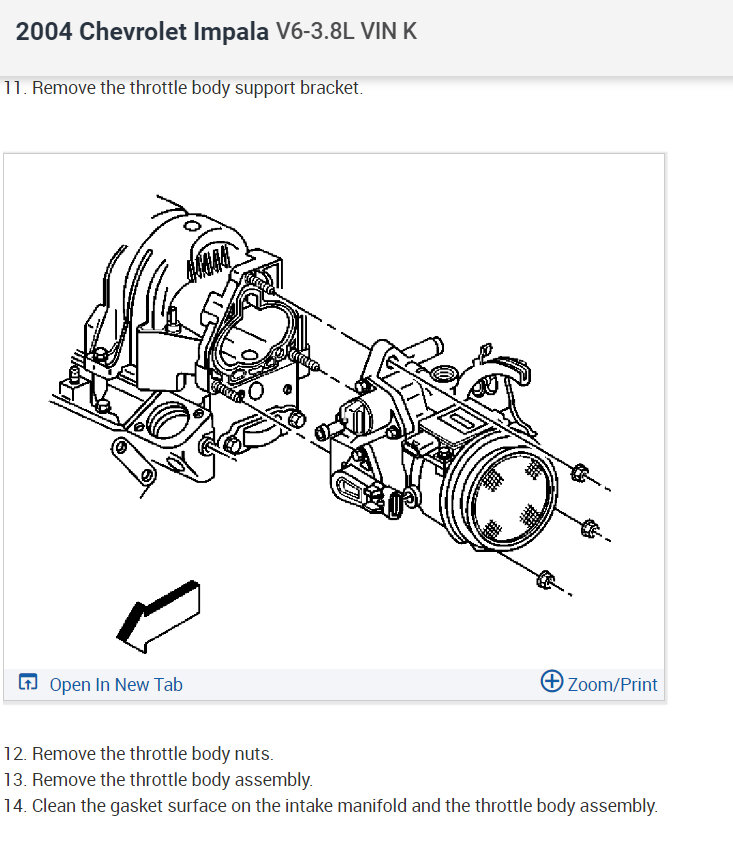 2004 Chevrolet Impala V6-3.8L VIN K

11. Remove the throttle body support bracket.

Open In New Tab

Zoom/Print

12. Remove the throttle body nuts.
13. Remove the throttle body assembly.
14. Clean the gasket surface on the intake manifold and the throttle body assembly.