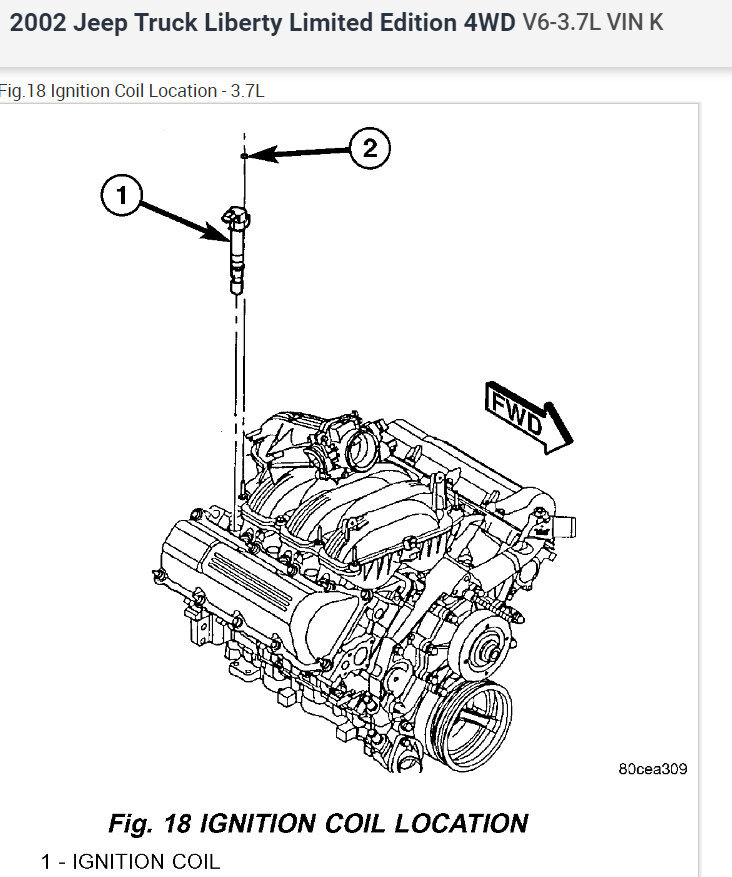 2002 Jeep Truck Liberty Limited Edition 4WD V6-3.7L VIN K

Fig.18 Ignition Coil Location - 3.7L

2

1

FWD

80cea309

Fig. 18 IGNITION COIL LOCATION

1 - IGNITION COIL