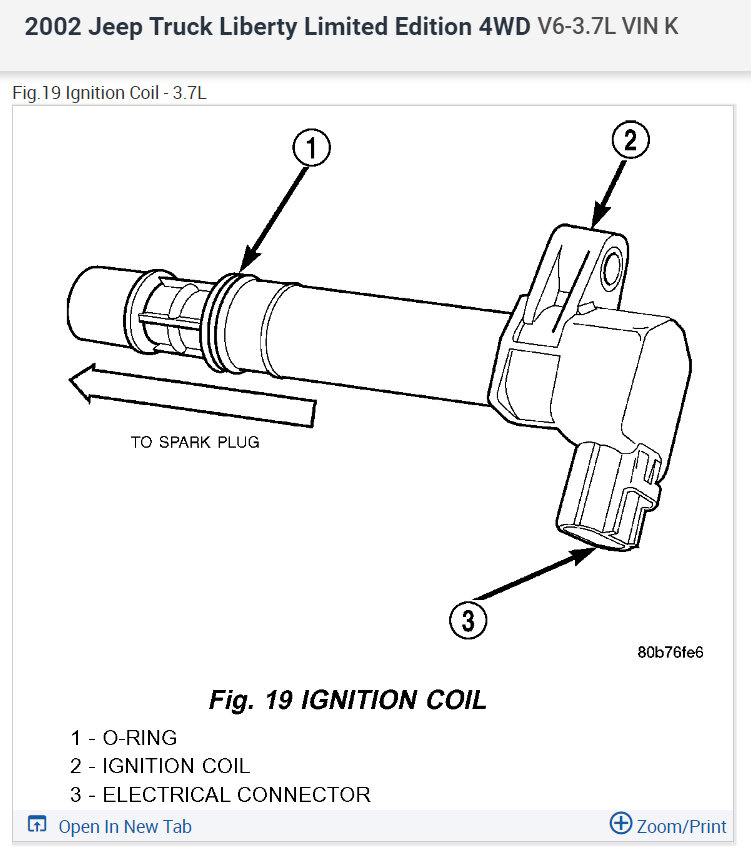 2002 Jeep Truck Liberty Limited Edition 4WD V6-3.7L VIN K

Fig.19 Ignition Coil - 3.7L

1

2

TO SPARK PLUG

3

80b76fe6

Fig. 19 IGNITION COIL

1 - O-RING
2 - IGNITION COIL
3 - ELECTRICAL CONNECTOR

Open In New Tab

Zoom/Print