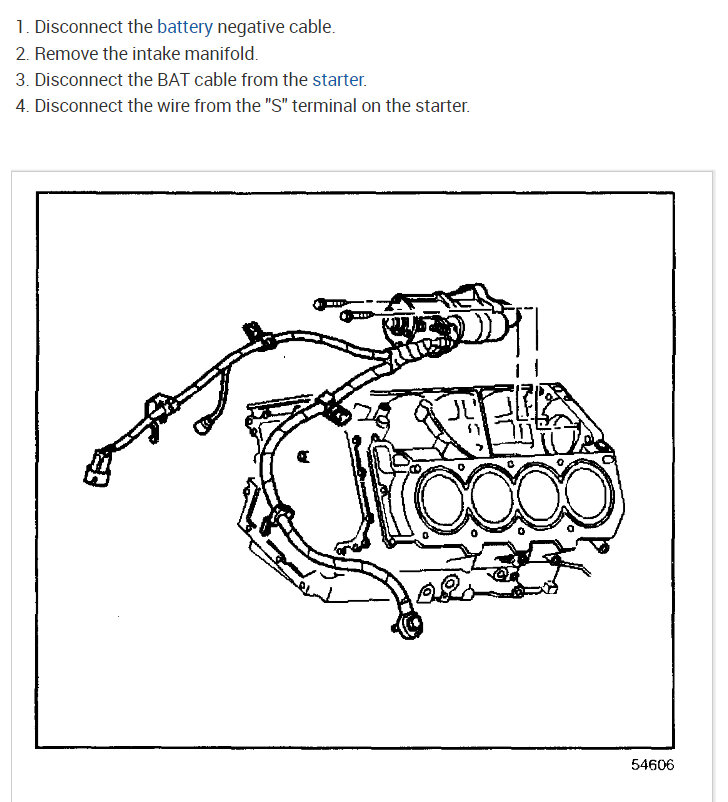 1. Disconnect the battery negative cable.
2. Remove the intake manifold.
3. Disconnect the BAT cable from the starter.
4. Disconnect the wire from the "S" terminal on the starter.

54606