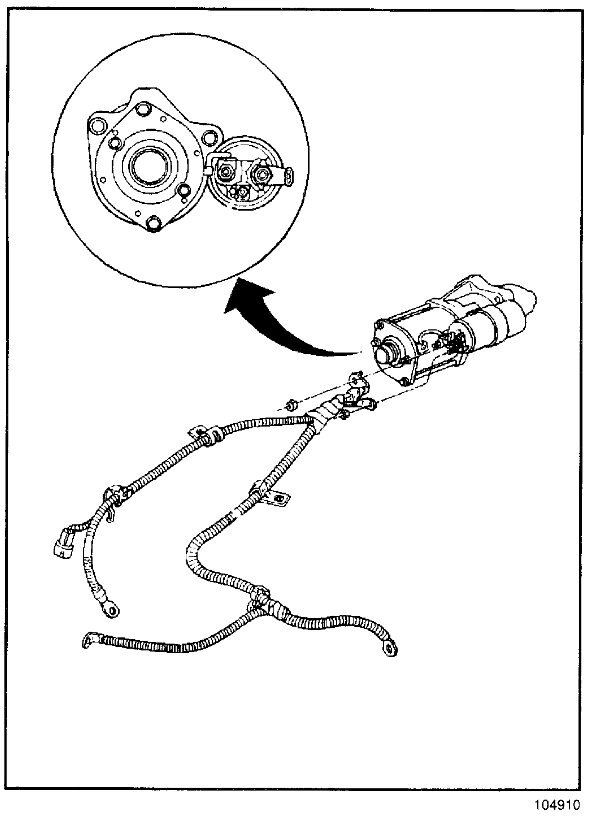 104910