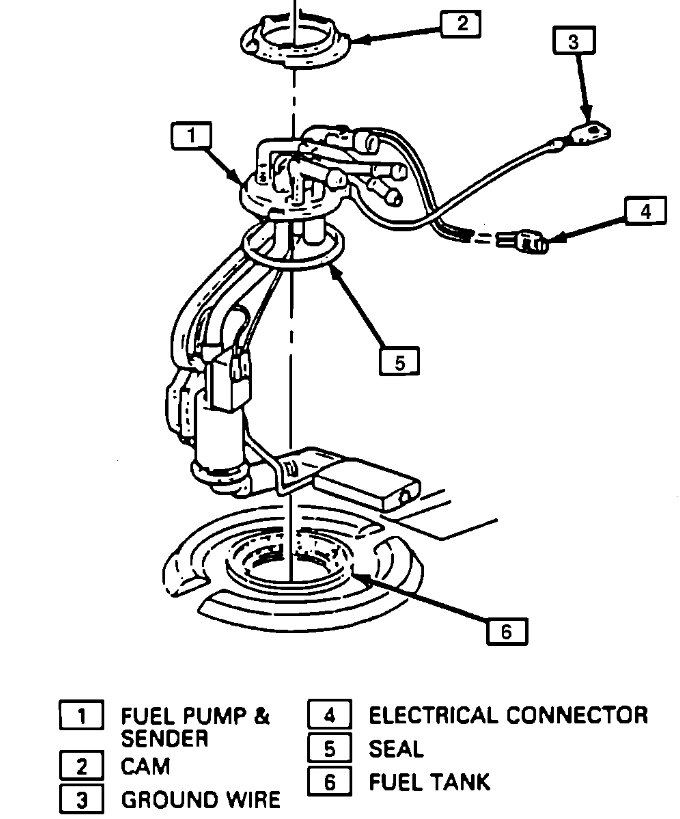 2

3

1

4

5

6

1 FUEL PUMP & SENDER
2 CAM
3 GROUND WIRE

4 ELECTRICAL CONNECTOR
5 SEAL
6 FUEL TANK