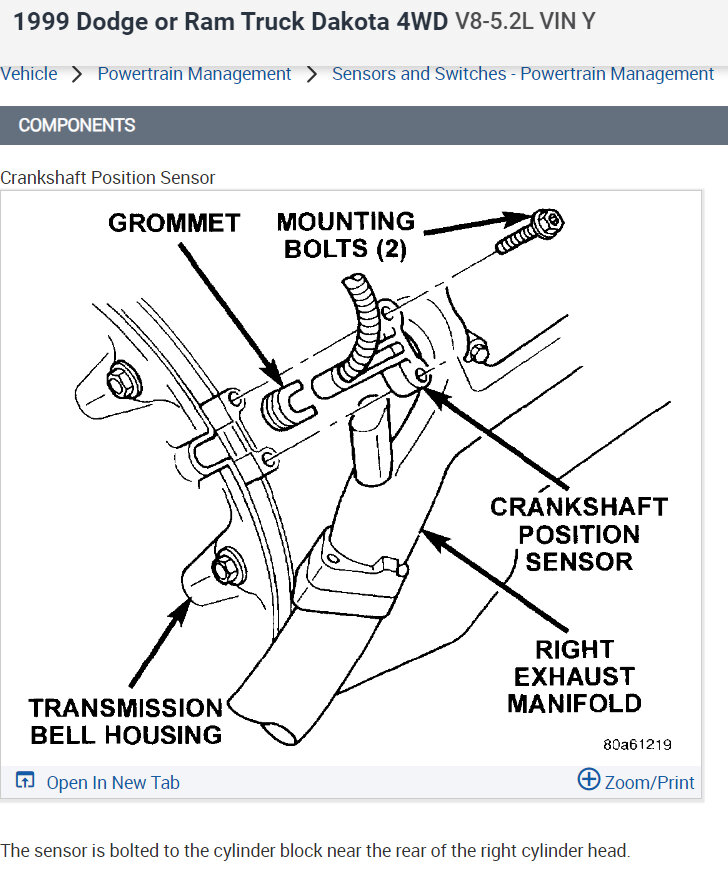 1999 Dodge or Ram Truck Dakota 4WD V8-5.2L VIN Y

Vehicle > Powertrain Management > Sensors and Switches - Powertrain Management

COMPONENTS

Crankshaft Position Sensor

GROMMET

MOUNTING BOLTS (2)

CRANKSHAFT POSITION SENSOR

RIGHT EXHAUST MANIFOLD

TRANSMISSION BELL HOUSING

80a61219

Open In New Tab

Zoom/Print

The sensor is bolted to the cylinder block near the rear of the right cylinder head.